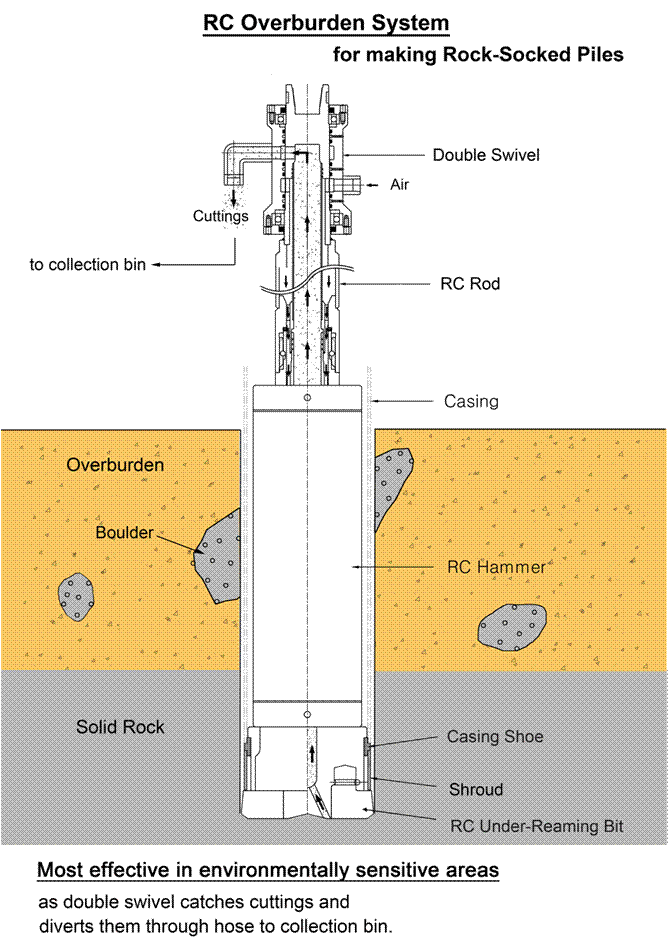 RC Overburden System
for making Rock-Socked Piles

Double Swivel
Air
Cuttings
to collection bin
RC Rod
Casing
Overburden
Boulder
RC Hammer
Solid Rock
Casing Shoe
Shroud
RC Under-Reaming Bit

Most effective in environmentally sensitive areas
as double swivel catches cuttings and diverts them through hose to collection bin.