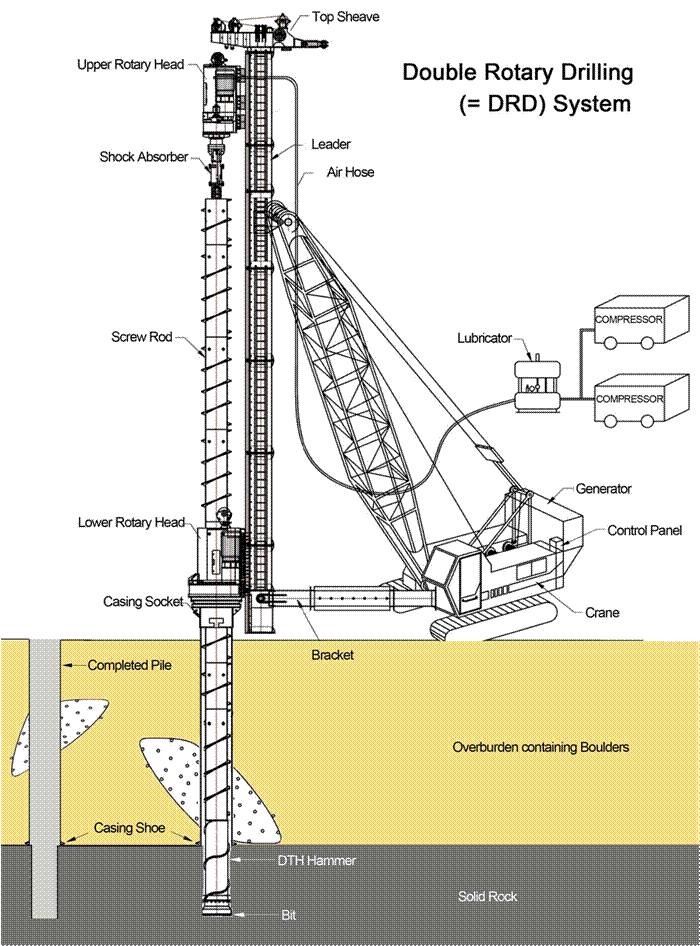 Top Sheave
Upper Rotary Head
Double Rotary Drilling
(= DRD) System
Shock Absorber
Leader
Air Hose
Screw Rod
Lubricator
COMPRESSOR
COMPRESSOR
Generator
Lower Rotary Head
Control Panel
Casing Socket
Crane
Bracket
Completed Pile
Overburden containing Boulders
Casing Shoe
DTH Hammer
Solid Rock
Bit