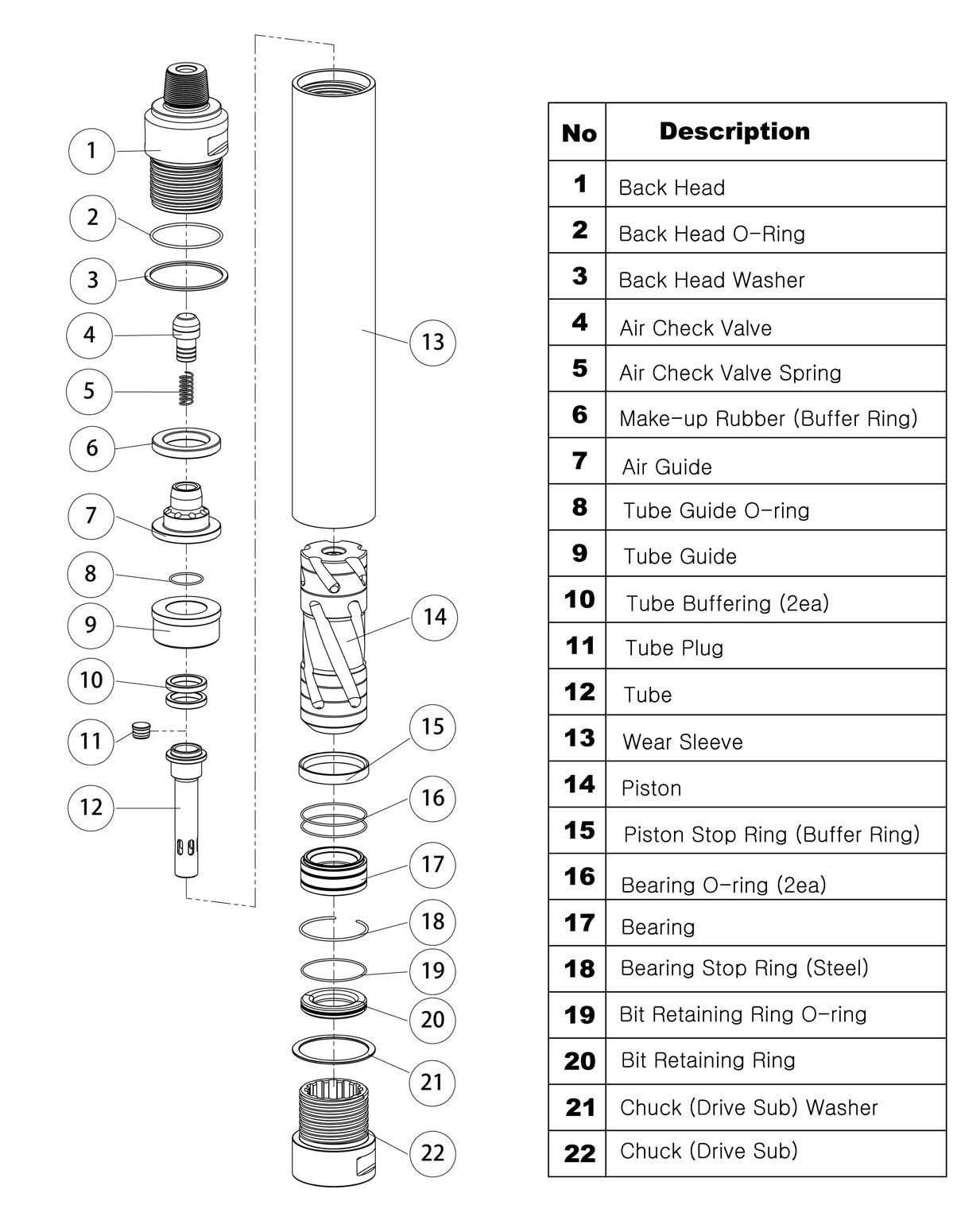 1
2
3
4
5
6
7
8
9
10
11
12
13
14
15
16
17
18
19
20
21
22

| No | Description |
|---|---|
| 1 | Back Head |
| 2 | Back Head O-Ring |
| 3 | Back Head Washer |
| 4 | Air Check Valve |
| 5 | Air Check Valve Spring |
| 6 | Make-up Rubber (Buffer Ring) |
| 7 | Air Guide |
| 8 | Tube Guide O-ring |
| 9 | Tube Guide |
| 10 | Tube Buffering (2ea) |
| 11 | Tube Plug |
| 12 | Tube |
| 13 | Wear Sleeve |
| 14 | Piston |
| 15 | Piston Stop Ring (Buffer Ring) |
| 16 | Bearing O-ring (2ea) |
| 17 | Bearing |
| 18 | Bearing Stop Ring (Steel) |
| 19 | Bit Retaining Ring O-ring |
| 20 | Bit Retaining Ring |
| 21 | Chuck (Drive Sub) Washer |
| 22 | Chuck (Drive Sub) |